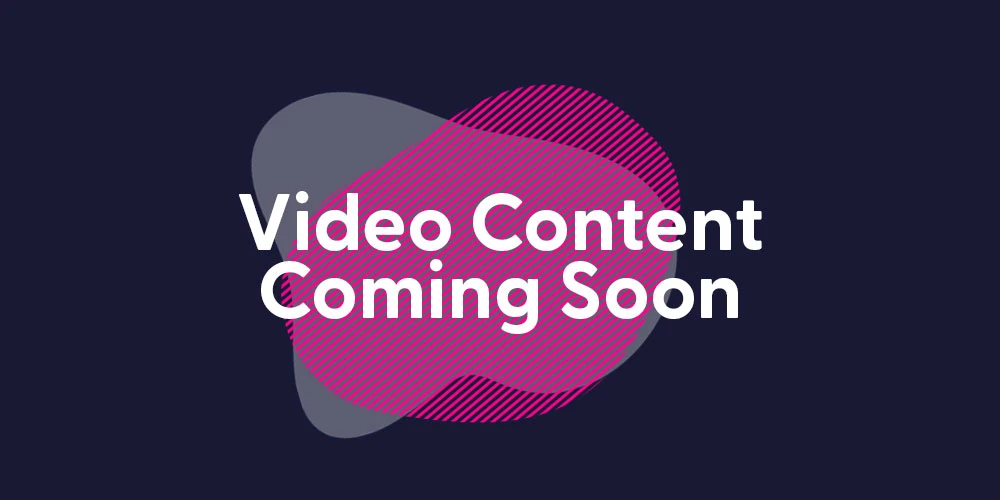 Video Content
Coming Soon